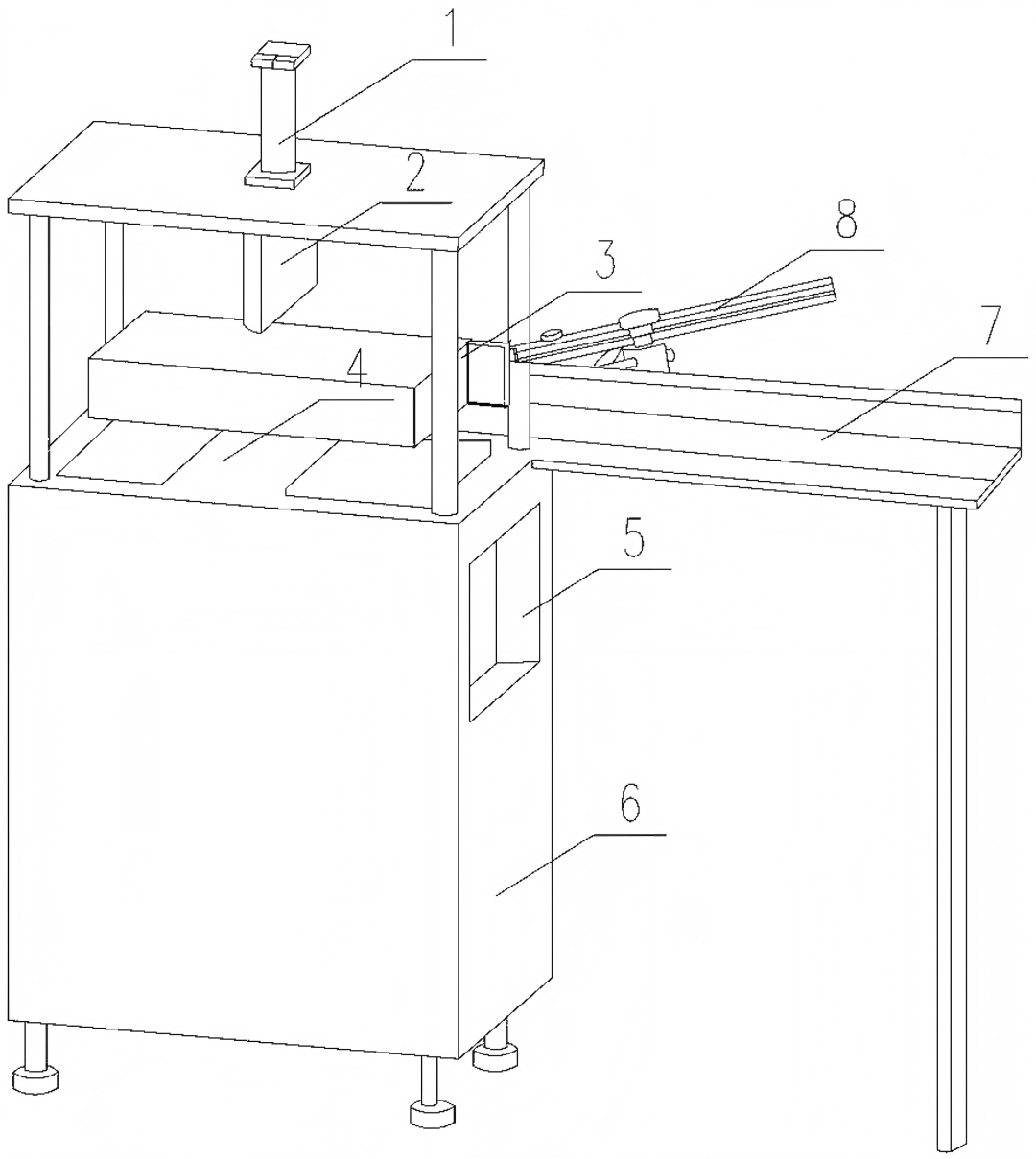 1
2
8
3
7
4
5
6